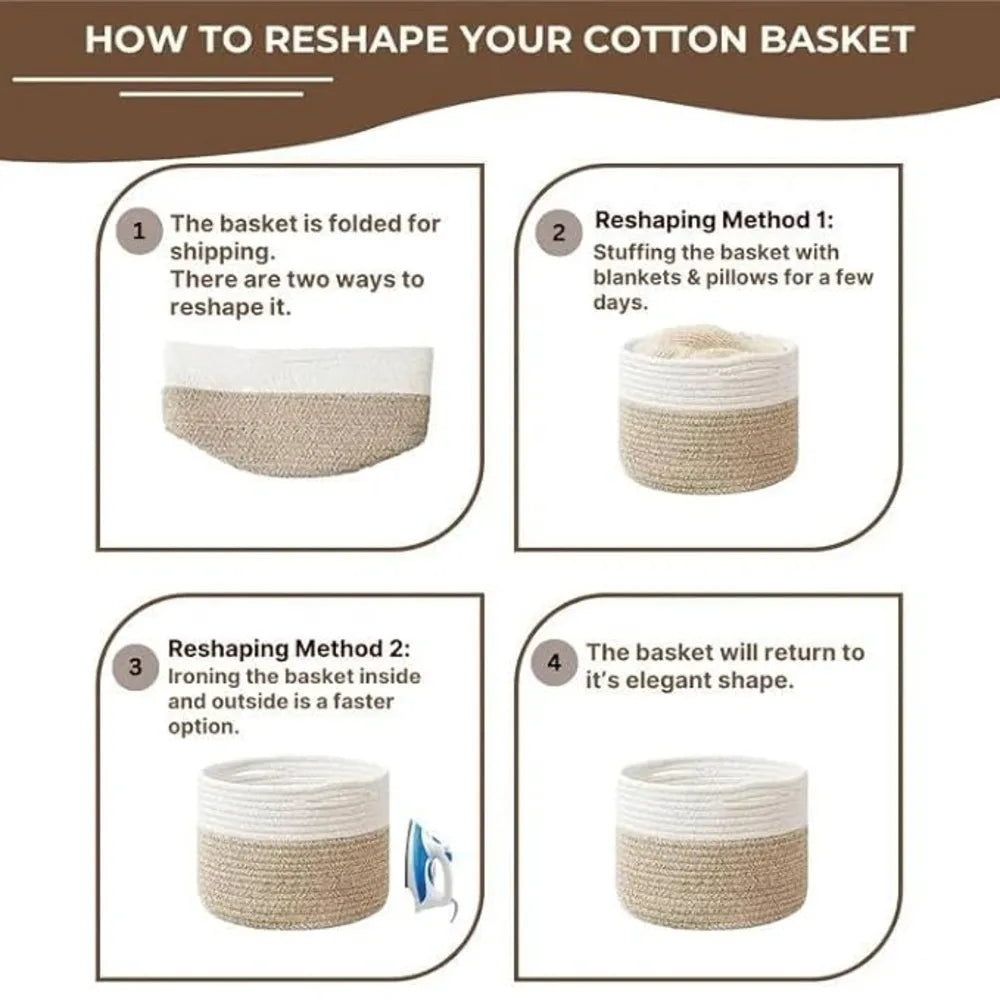 HOW TO RESHAPE YOUR COTTON BASKET

1 The basket is folded for shipping.
There are two ways to reshape it.

2 Reshaping Method 1:
Stuffing the basket with blankets & pillows for a few days.

3 Reshaping Method 2:
Ironing the basket inside and outside is a faster option.

4 The basket will return to it's elegant shape.