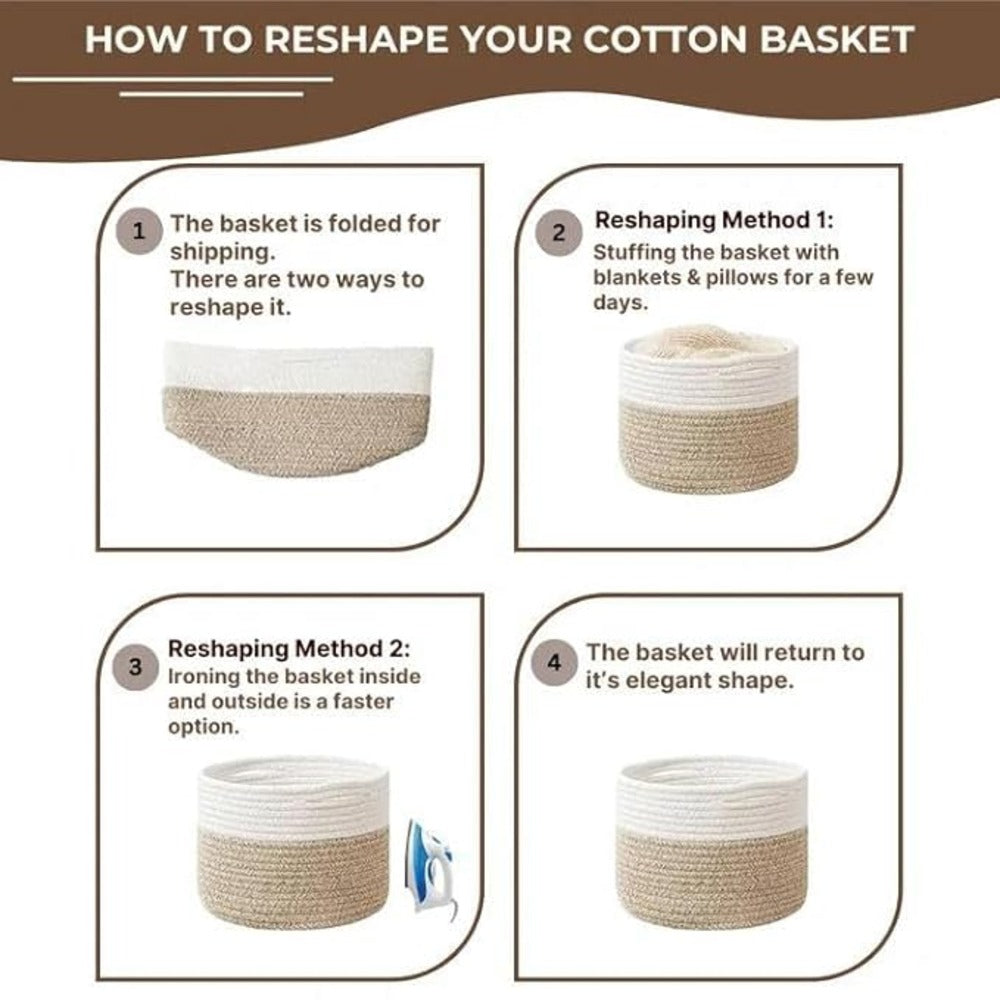 HOW TO RESHAPE YOUR COTTON BASKET

1 The basket is folded for shipping.
There are two ways to reshape it.

2 Reshaping Method 1:
Stuffing the basket with blankets & pillows for a few days.

3 Reshaping Method 2:
Ironing the basket inside and outside is a faster option.

4 The basket will return to it's elegant shape.