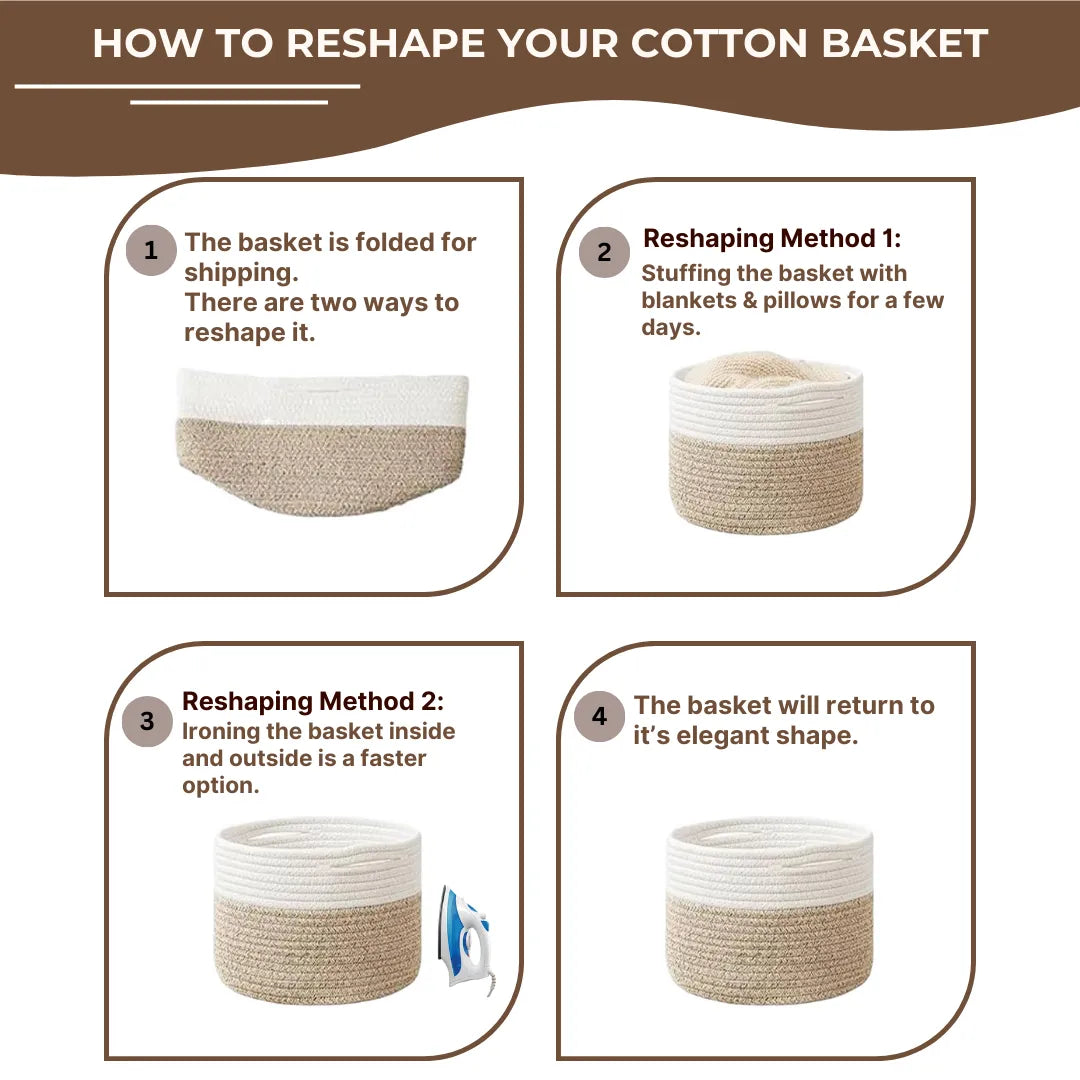 HOW TO RESHAPE YOUR COTTON BASKET

1 The basket is folded for shipping.
There are two ways to reshape it.

2 Reshaping Method 1:
Stuffing the basket with blankets & pillows for a few days.

3 Reshaping Method 2:
Ironing the basket inside and outside is a faster option.

4 The basket will return to it's elegant shape.