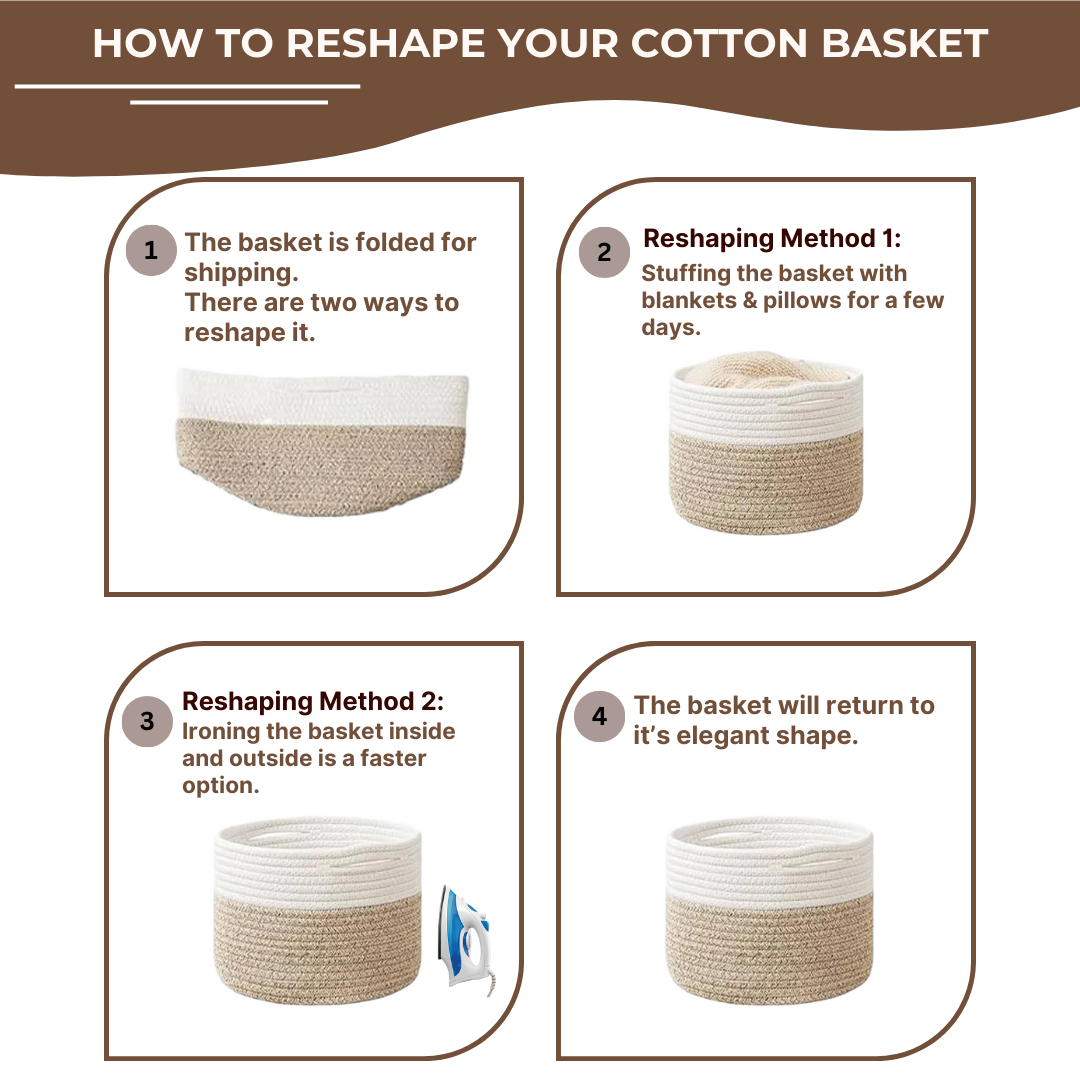 HOW TO RESHAPE YOUR COTTON BASKET

1 The basket is folded for shipping.
There are two ways to reshape it.

2 Reshaping Method 1:
Stuffing the basket with blankets & pillows for a few days.

3 Reshaping Method 2:
Ironing the basket inside and outside is a faster option.

4 The basket will return to it's elegant shape.